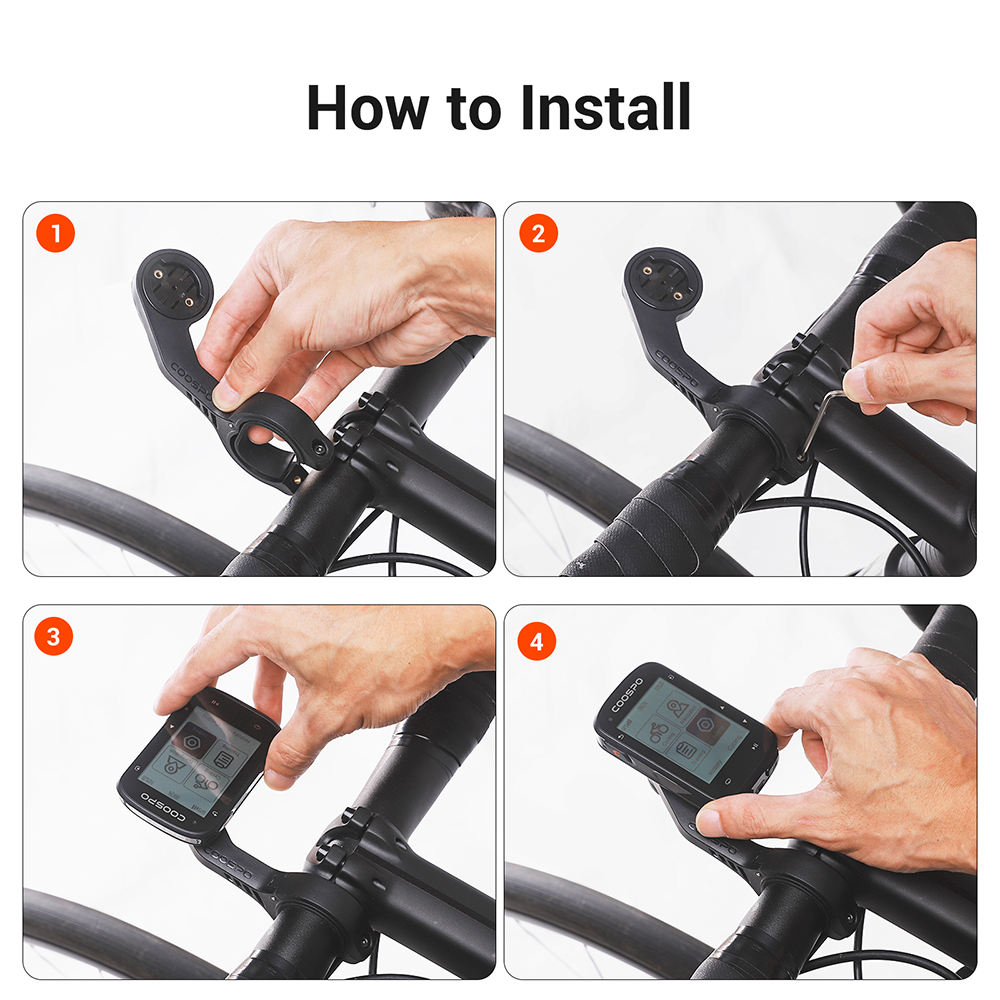 How to Install

1

COOSPO

2

COOSPO

3

COOSPO

COOSPO

4

COOSPO